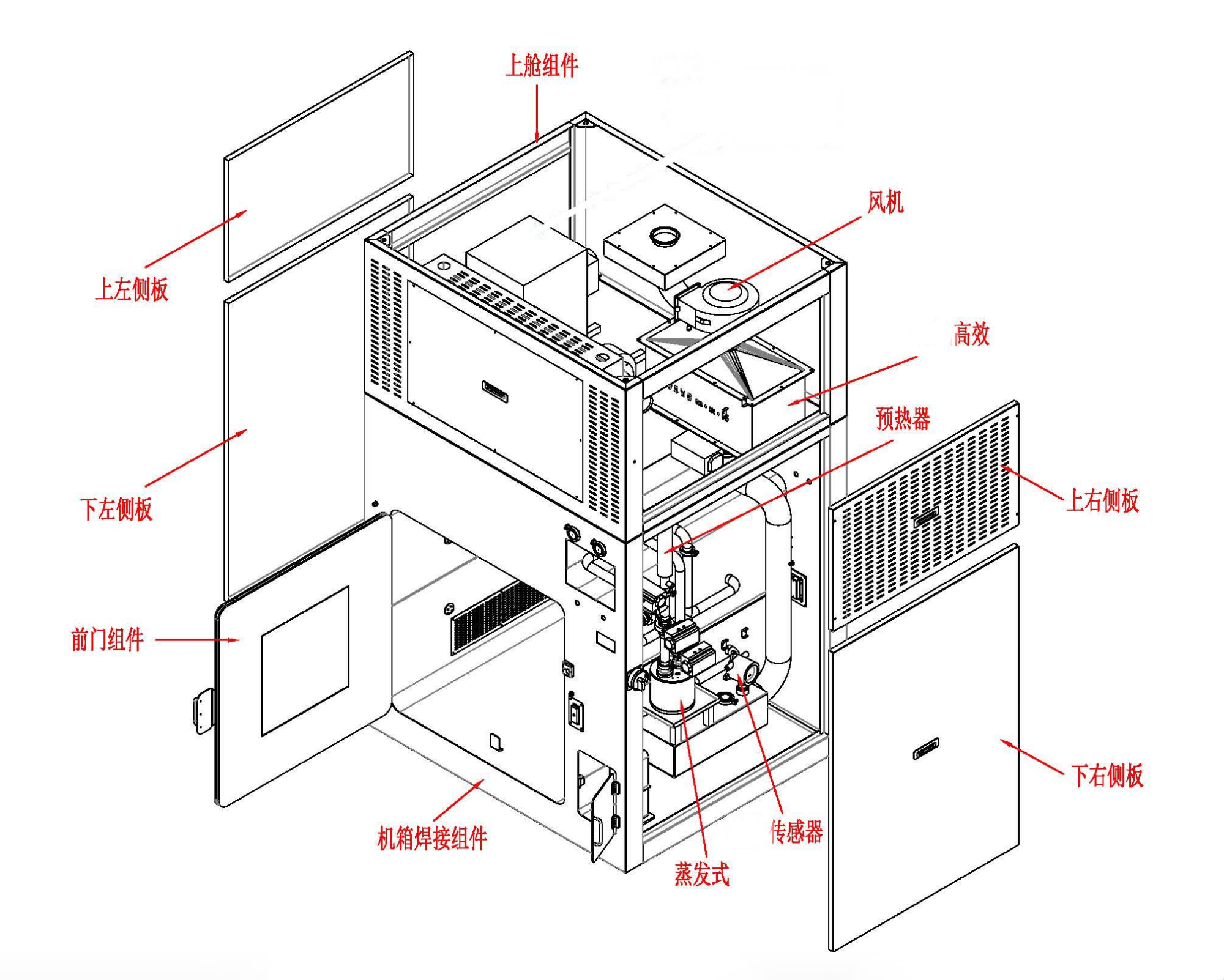 上舱组件

风机

上左侧板

高效

预热器

下左侧板

上右侧板

前门组件

下右侧板

机箱焊接组件

传感器

蒸发式